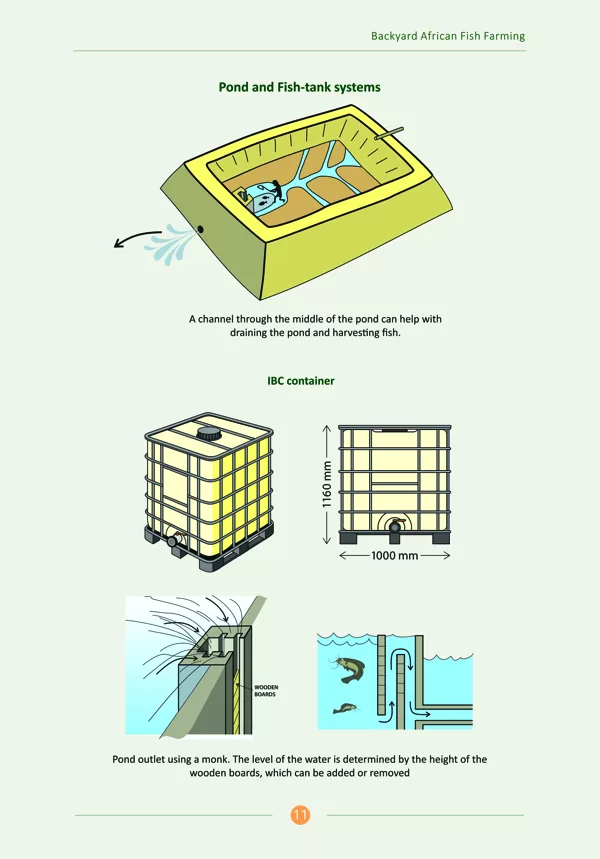 Backyard African Fish Farming

Pond and Fish-tank systems

A channel through the middle of the pond can help with draining the pond and harvesting fish.

IBC container

1160 mm

1000 mm

WOODEN BOARDS

Pond outlet using a monk. The level of the water is determined by the height of the wooden boards, which can be added or removed

11